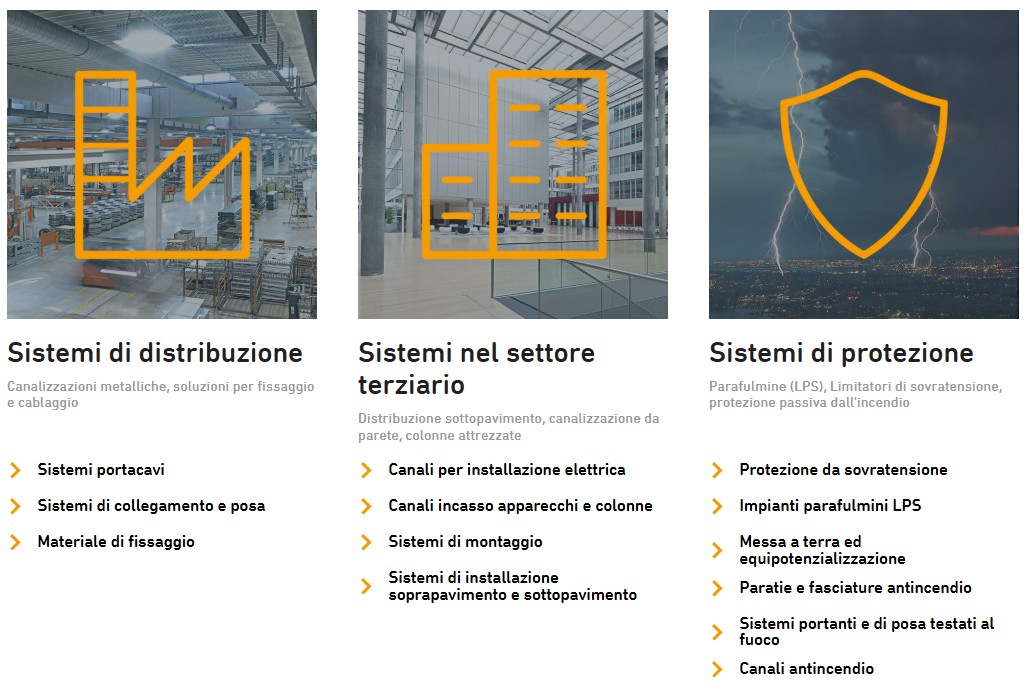 Sistemi di distribuzione

Canalizzazioni metalliche, soluzioni per fissaggio e cablaggio

Sistemi portacavi

Sistemi di collegamento e posa

Materiale di fissaggio

Sistemi nel settore terziario

Distribuzione sottopavimento, canalizzazione da parete, colonne attrezzate

Canali per installazione elettrica

Canali incasso apparecchi e colonne

Sistemi di montaggio

Sistemi di installazione soprapavimento e sottopavimento

Sistemi di protezione

Parafulmine (LPS), Limitatori di sovratensione, protezione passiva dall'incendio

Protezione da sovratensione

Impianti parafulmini LPS

Messa a terra ed equipotenzializzazione

Paratie e fasciature antincendio

Sistemi portanti e di posa testati al fuoco

Canali antincendio